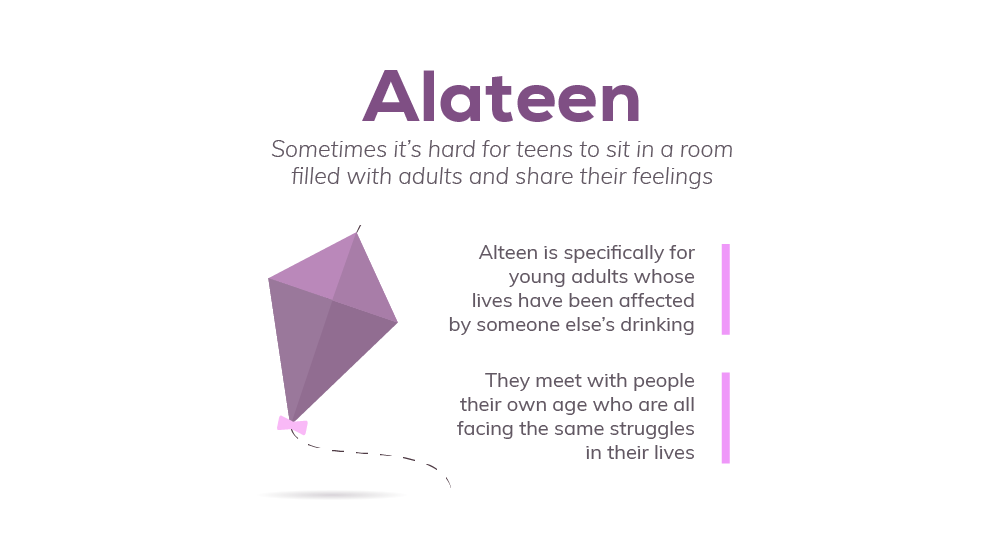 Alateen

Sometimes it's hard for teens to sit in a room filled with adults and share their feelings

Alteen is specifically for young adults whose lives have been affected by someone else's drinking

They meet with people their own age who are all facing the same struggles in their lives