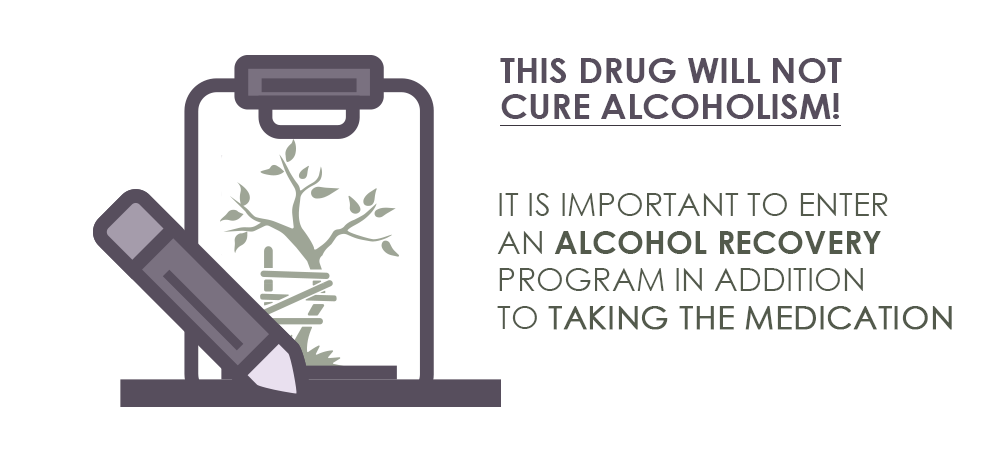 THIS DRUG WILL NOT CURE ALCOHOLISM!

IT IS IMPORTANT TO ENTER AN ALCOHOL RECOVERY PROGRAM IN ADDITION TO TAKING THE MEDICATION