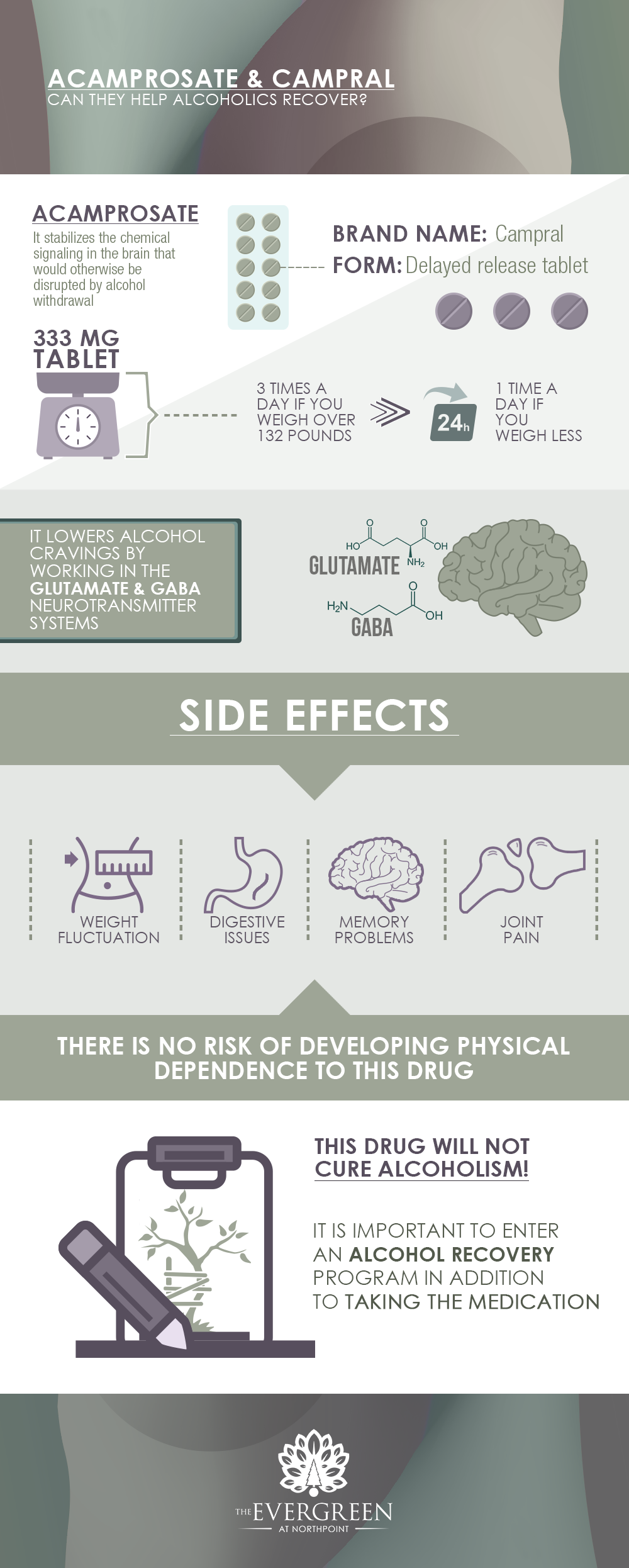 ACAMPROSATE & CAMPRAL
CAN THEY HELP ALCOHOLICS RECOVER?

ACAMPROSATE
It stabilizes the chemical signaling in the brain that would otherwise be disrupted by alcohol withdrawal

BRAND NAME: Campral
FORM: Delayed release tablet

333 MG TABLET

3 TIMES A DAY IF YOU WEIGH OVER 132 POUNDS

24h

1 TIME A DAY IF YOU WEIGH LESS

IT LOWERS ALCOHOL CRAVINGS BY WORKING IN THE GLUTAMATE & GABA NEUROTRANSMITTER SYSTEMS

HO O O OH NH₂
GLUTAMATE
H₂N O OH
GABA

SIDE EFFECTS

WEIGHT FLUCTUATION

DIGESTIVE ISSUES

MEMORY PROBLEMS

JOINT PAIN

THERE IS NO RISK OF DEVELOPING PHYSICAL DEPENDENCE TO THIS DRUG

THIS DRUG WILL NOT CURE ALCOHOLISM!

IT IS IMPORTANT TO ENTER AN ALCOHOL RECOVERY PROGRAM IN ADDITION TO TAKING THE MEDICATION

THE EVERGREEN
AT NORTHPOINT