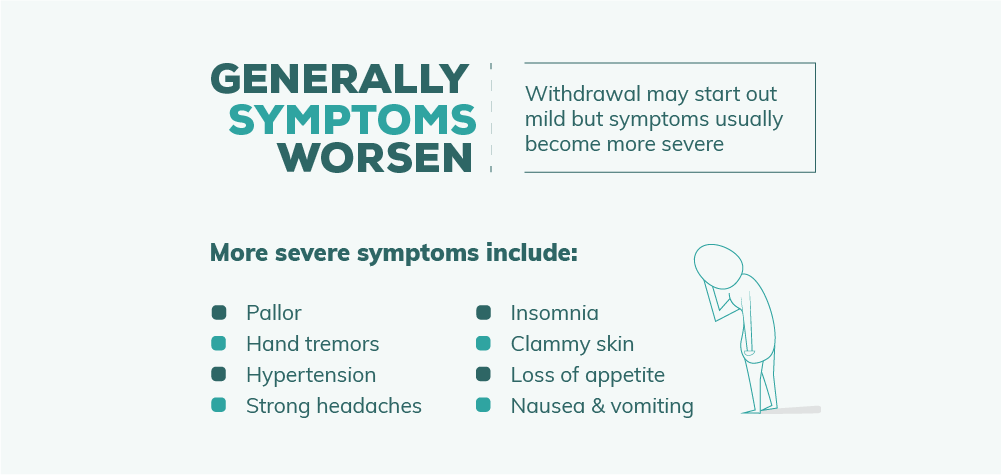 GENERALLY SYMPTOMS WORSEN

Withdrawal may start out mild but symptoms usually become more severe

More severe symptoms include:

Pallor
Hand tremors
Hypertension
Strong headaches

Insomnia
Clammy skin
Loss of appetite
Nausea & vomiting