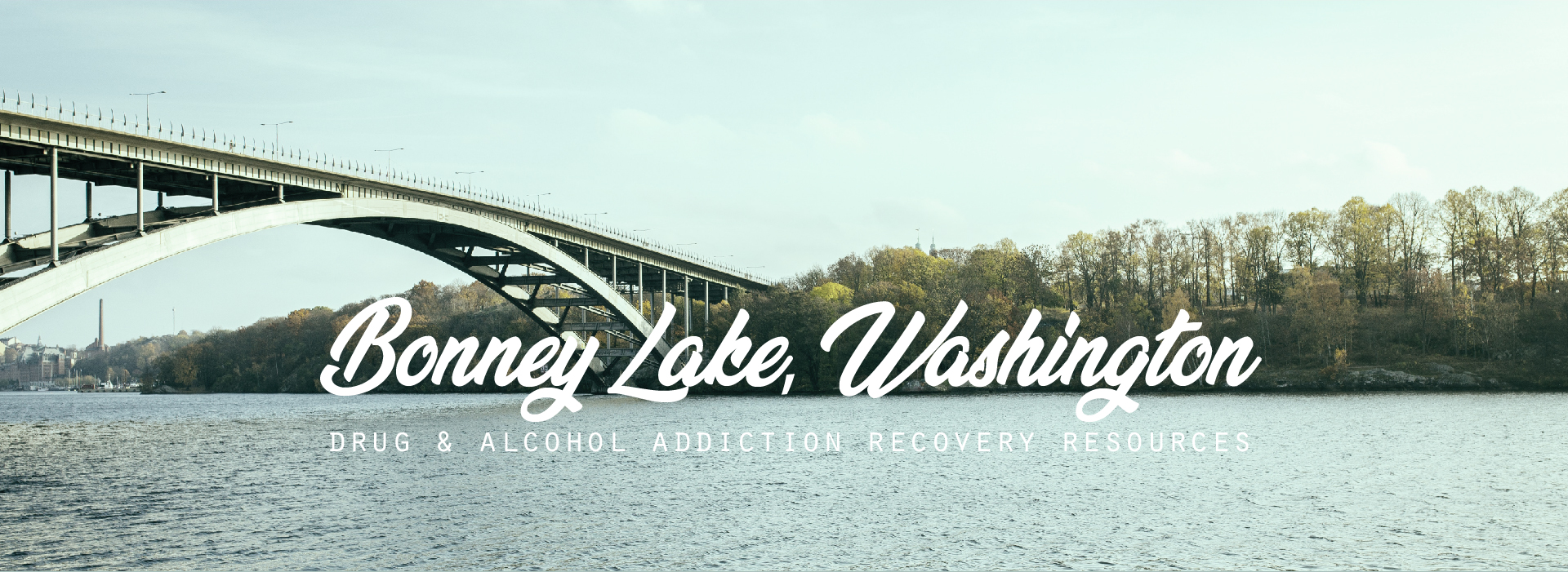 Bonney Lake, Washington

DRUG & ALCOHOL ADDICTION RECOVERY RESOURCES