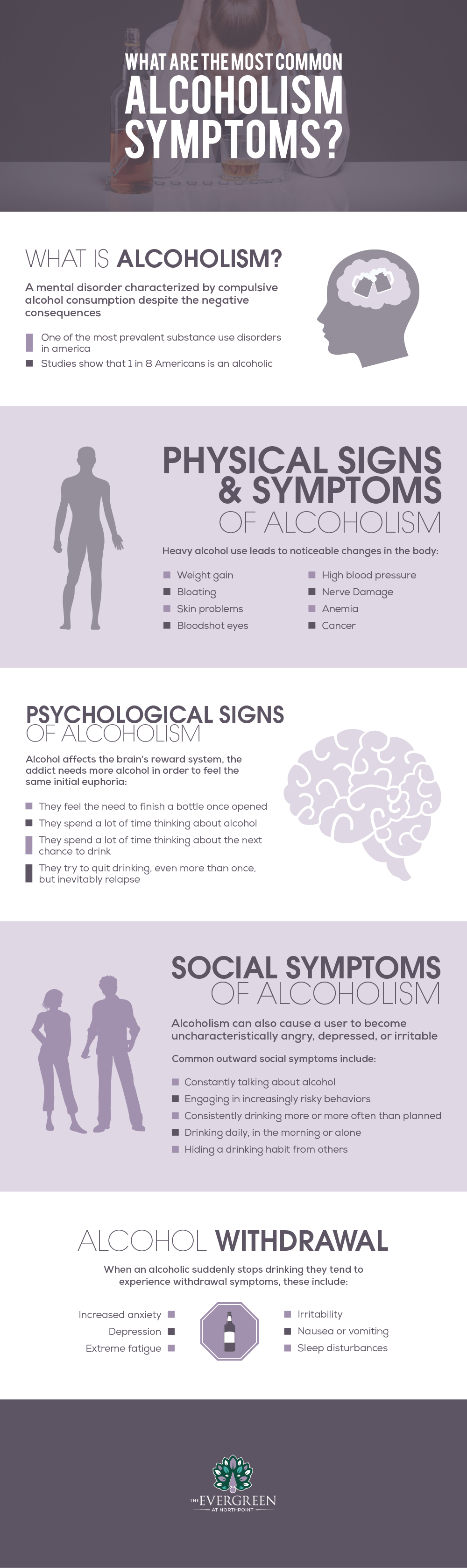 WHAT ARE THE MOST COMMON ALCOHOLISM SYMPTOMS?

WHAT IS ALCOHOLISM?

A mental disorder characterized by compulsive alcohol consumption despite the negative consequences

One of the most prevalent substance use disorders in america

Studies show that 1 in 8 Americans is an alcoholic

PHYSICAL SIGNS & SYMPTOMS OF ALCOHOLISM

Heavy alcohol use leads to noticeable changes in the body:

Weight gain

Bloating

Skin problems

Bloodshot eyes

High blood pressure

Nerve Damage

Anemia

Cancer

PSYCHOLOGICAL SIGNS OF ALCOHOLISM

Alcohol affects the brain's reward system, the addict needs more alcohol in order to feel the same initial euphoria:

They feel the need to finish a bottle once opened

They spend a lot of time thinking about alcohol

They spend a lot of time thinking about the next chance to drink

They try to quit drinking, even more than once, but inevitably relapse

SOCIAL SYMPTOMS OF ALCOHOLISM

Alcoholism can also cause a user to become uncharacteristically angry, depressed, or irritable

Common outward social symptoms include:

Constantly talking about alcohol

Engaging in increasingly risky behaviors

Consistently drinking more or more often than planned

Drinking daily, in the morning or alone

Hiding a drinking habit from others

ALCOHOL WITHDRAWAL

When an alcoholic suddenly stops drinking they tend to experience withdrawal symptoms, these include:

Increased anxiety

Depression

Extreme fatigue

Irritability

Nausea or vomiting

Sleep disturbances

THE EVERGREEN AT NORTHPOINT