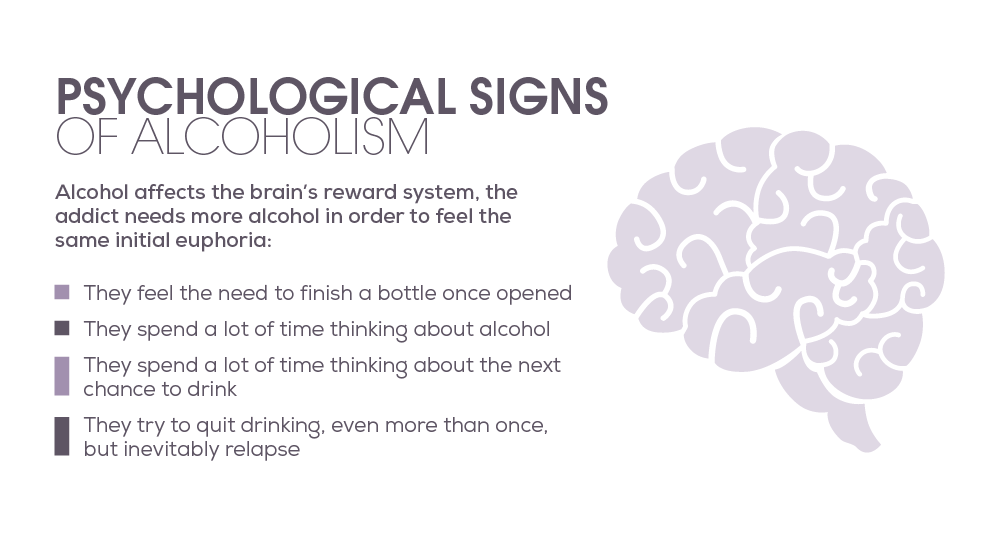 PSYCHOLOGICAL SIGNS
OF ALCOHOLISM

Alcohol affects the brain's reward system, the addict needs more alcohol in order to feel the same initial euphoria:

They feel the need to finish a bottle once opened

They spend a lot of time thinking about alcohol

They spend a lot of time thinking about the next chance to drink

They try to quit drinking, even more than once, but inevitably relapse