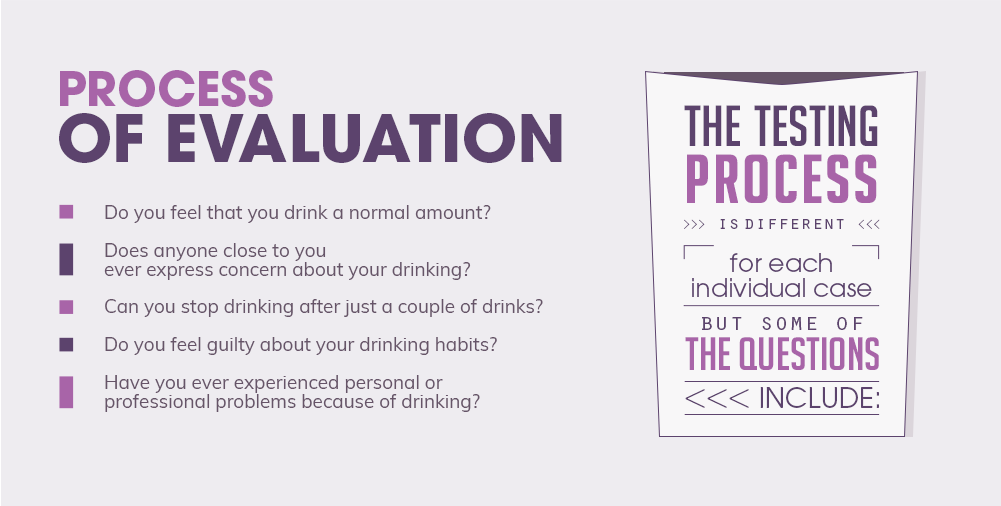 PROCESS
OF EVALUATION

Do you feel that you drink a normal amount?

Does anyone close to you ever express concern about your drinking?

Can you stop drinking after just a couple of drinks?

Do you feel guilty about your drinking habits?

Have you ever experienced personal or professional problems because of drinking?

THE TESTING
PROCESS
>>> IS DIFFERENT <<<
for each individual case
BUT SOME OF
THE QUESTIONS
<<< INCLUDE: