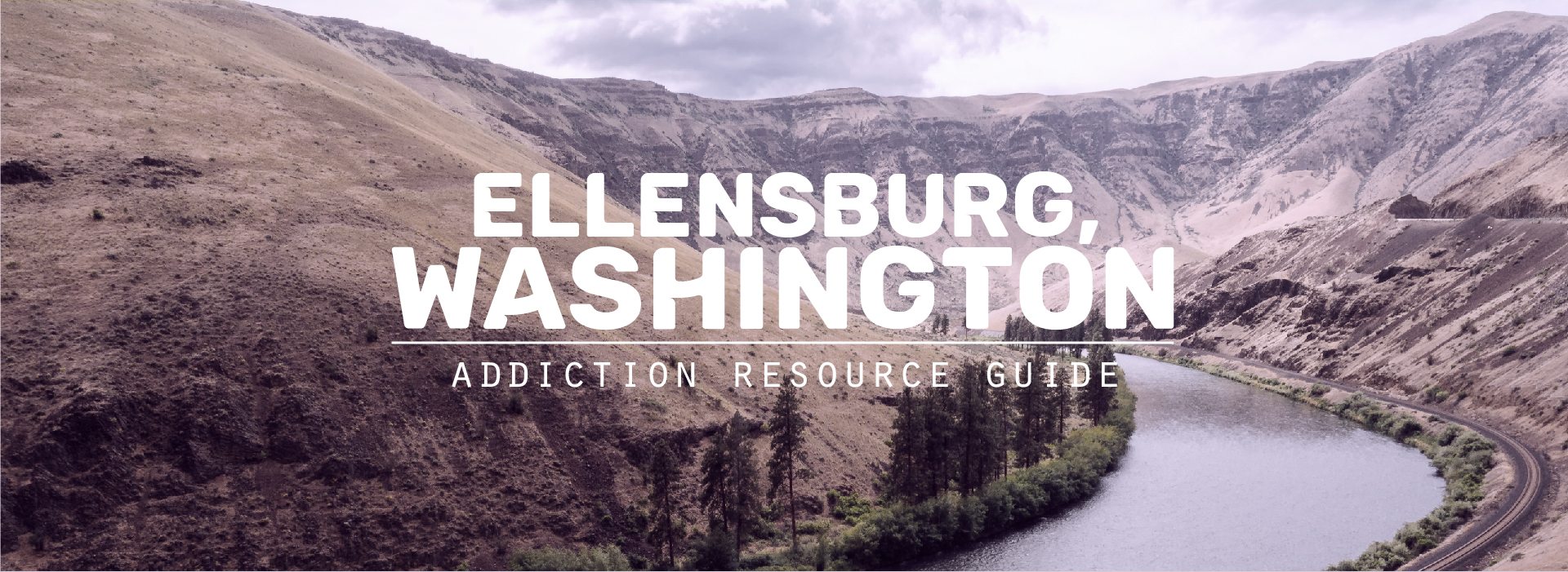 ELLENSBURG, WASHINGTON

ADDICTION RESOURCE GUIDE