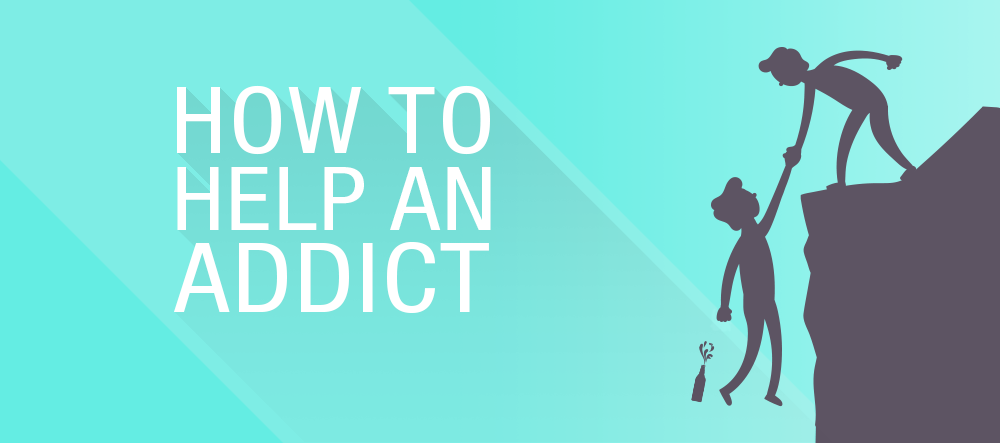 HOW TO
HELP AN
ADDICT