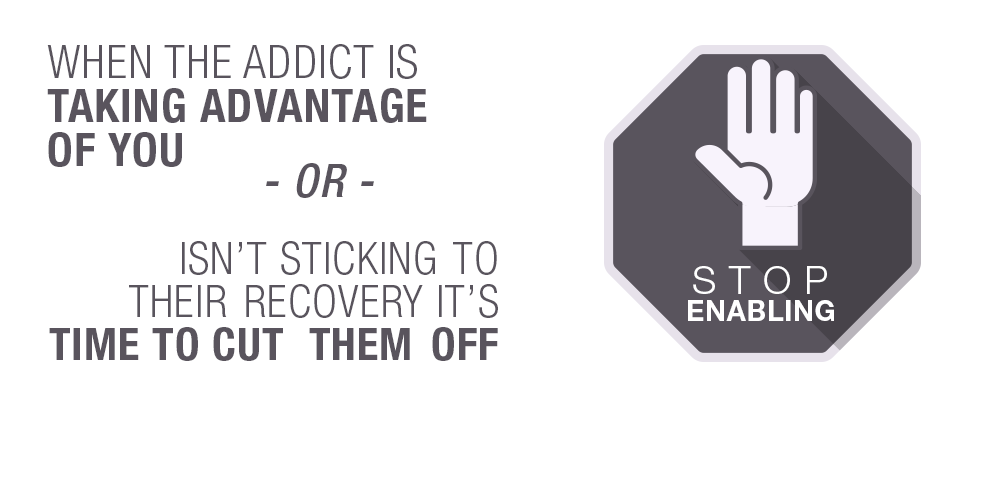 WHEN THE ADDICT IS TAKING ADVANTAGE OF YOU

- OR -

ISN'T STICKING TO THEIR RECOVERY IT'S TIME TO CUT THEM OFF

STOP
ENABLING