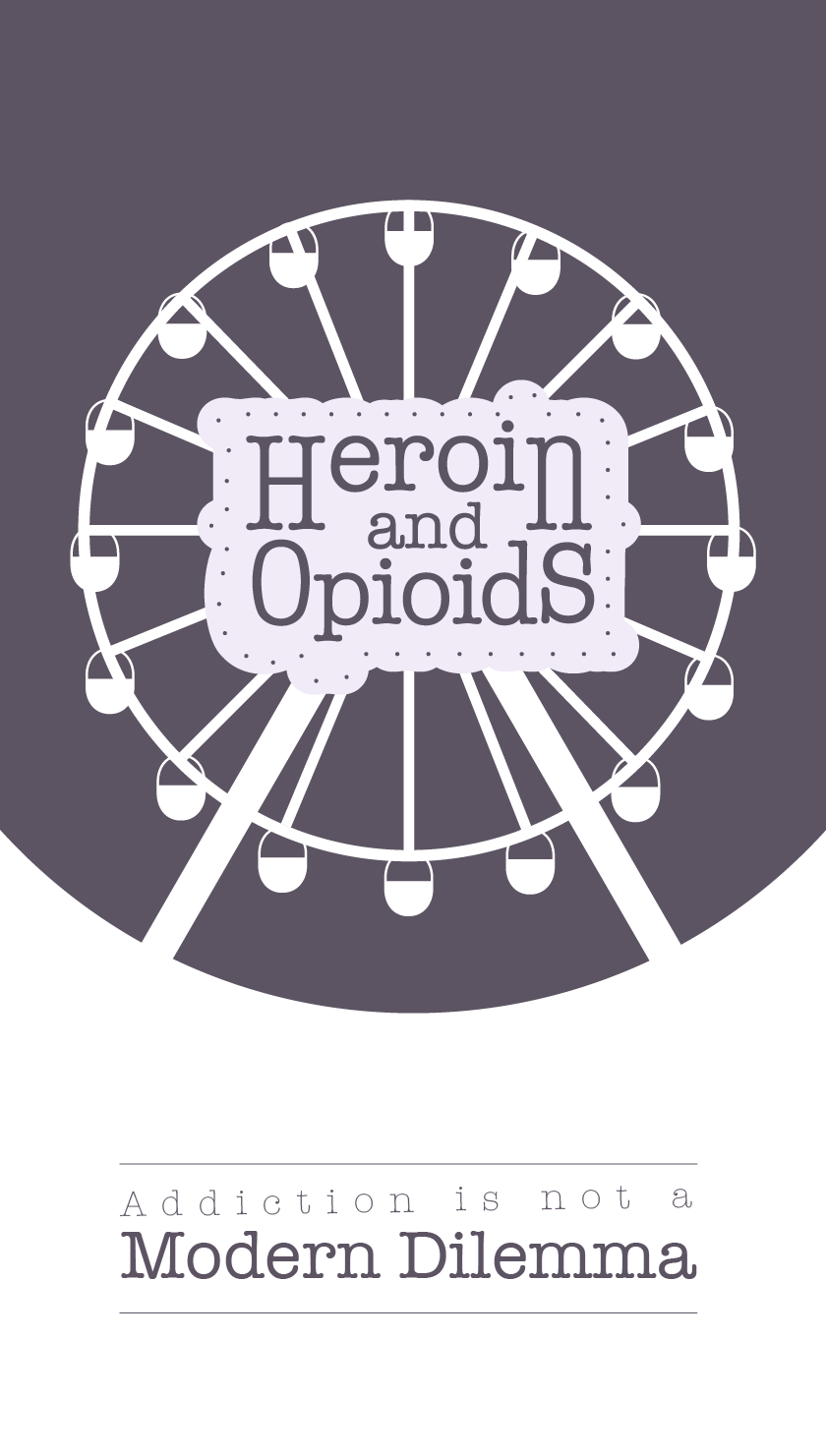 Heroin and OpioidS

Addiction is not a Modern Dilemma