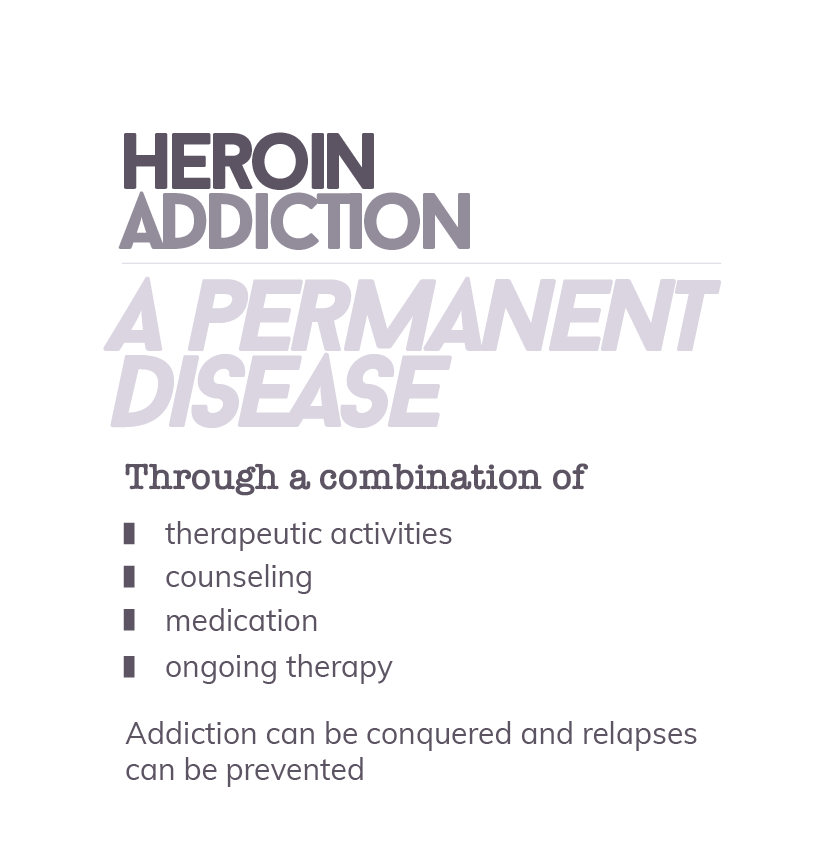 HEROIN ADDICTION

A PERMANENT DISEASE

Through a combination of

- therapeutic activities
- counseling
- medication
- ongoing therapy

Addiction can be conquered and relapses can be prevented