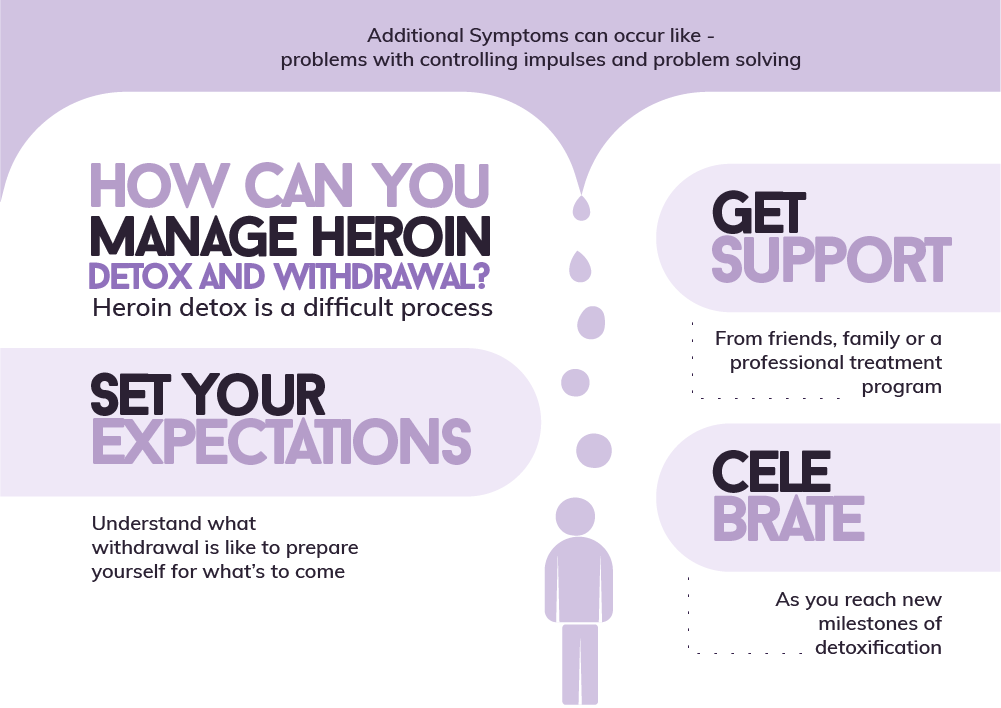 Additional Symptoms can occur like - problems with controlling impulses and problem solving

HOW CAN YOU MANAGE HEROIN DETOX AND WITHDRAWAL?

Heroin detox is a difficult process

SET YOUR EXPECTATIONS

Understand what withdrawal is like to prepare yourself for what's to come

GET SUPPORT

From friends, family or a professional treatment program

CELE BRATE

As you reach new milestones of detoxification