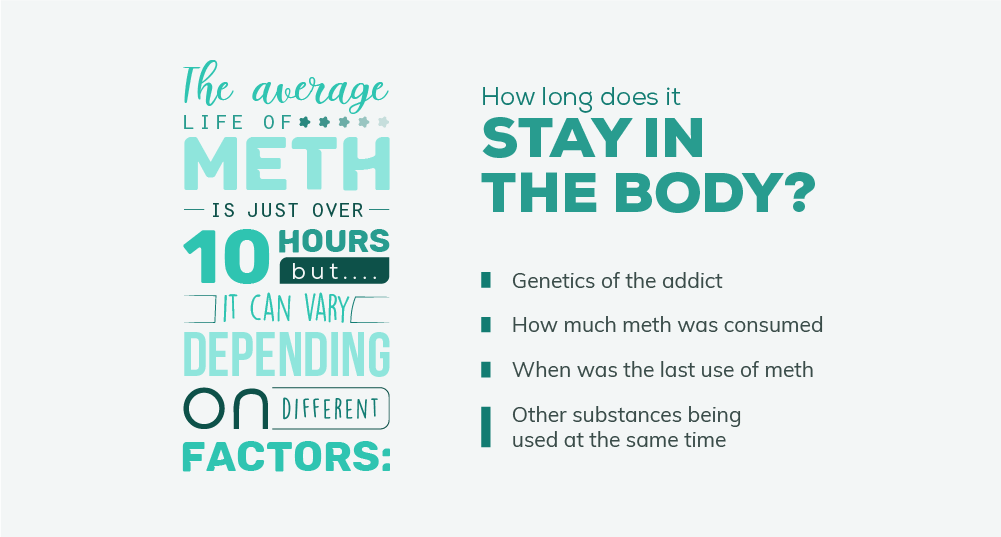 The average
LIFE OF
METH
IS JUST OVER
10 HOURS
but....
IT CAN VARY
DEPENDING
ON DIFFERENT
FACTORS:

How long does it
STAY IN
THE BODY?

Genetics of the addict

How much meth was consumed

When was the last use of meth

Other substances being used at the same time