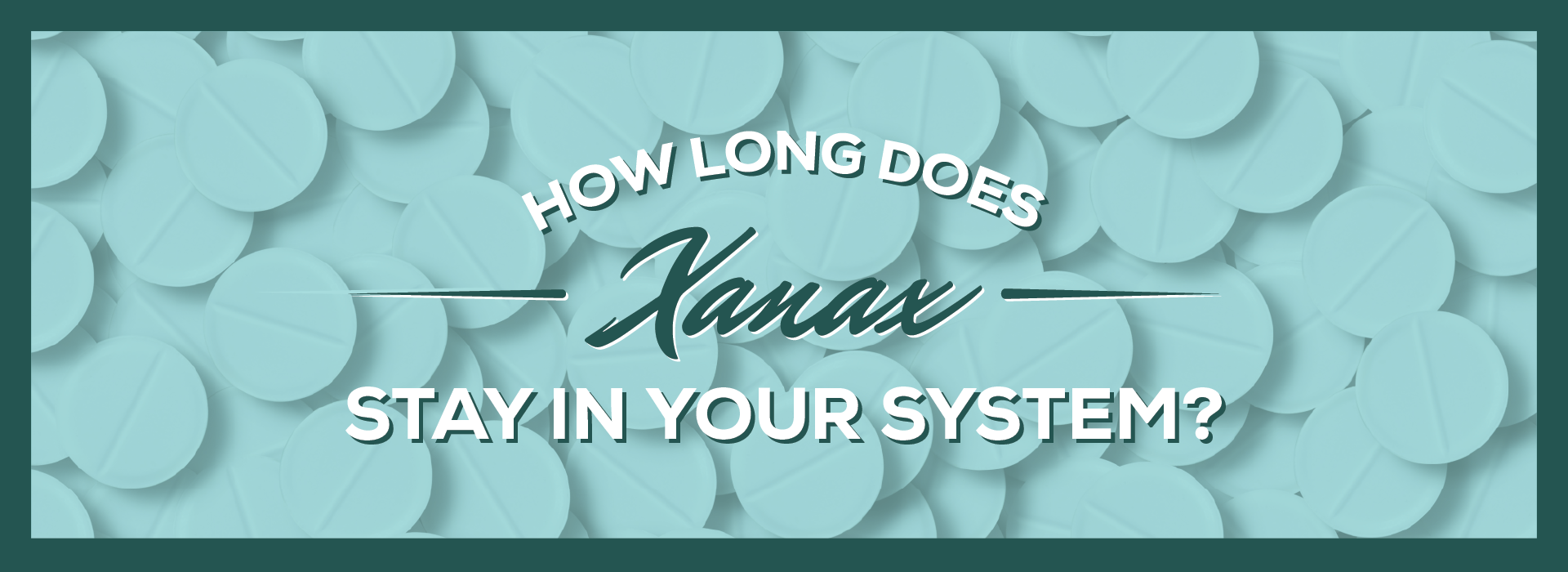 HOW LONG DOES
Xanax
STAY IN YOUR SYSTEM?