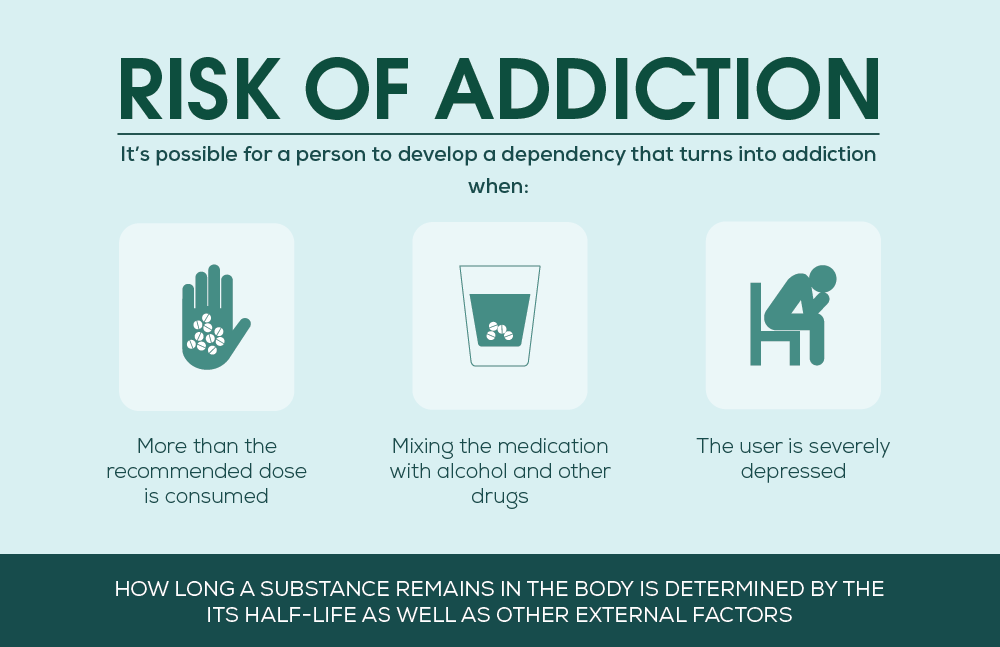 RISK OF ADDICTION

It's possible for a person to develop a dependency that turns into addiction when:

More than the recommended dose is consumed

Mixing the medication with alcohol and other drugs

The user is severely depressed

HOW LONG A SUBSTANCE REMAINS IN THE BODY IS DETERMINED BY THE ITS HALF-LIFE AS WELL AS OTHER EXTERNAL FACTORS