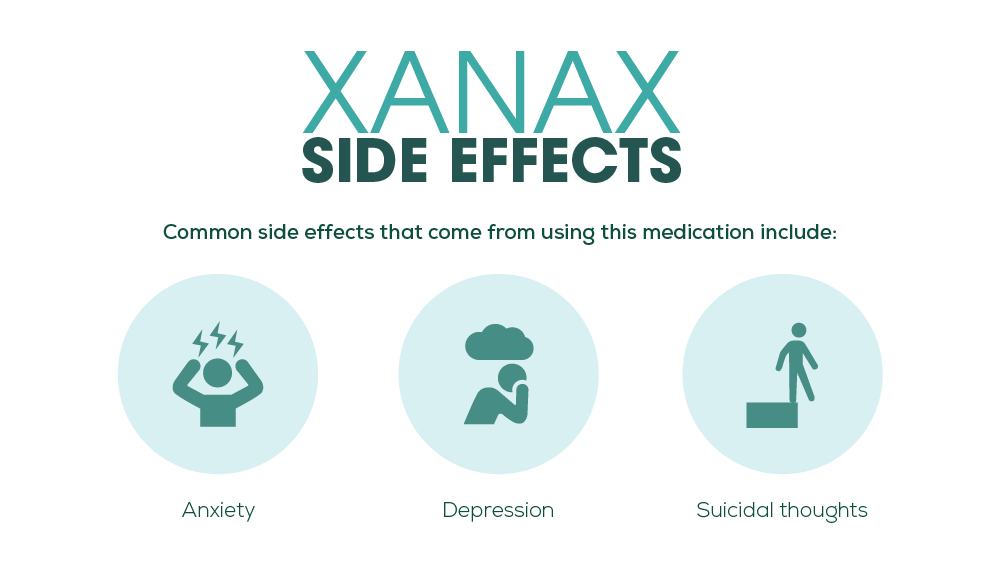 XANAX
SIDE EFFECTS

Common side effects that come from using this medication include:

Anxiety

Depression

Suicidal thoughts