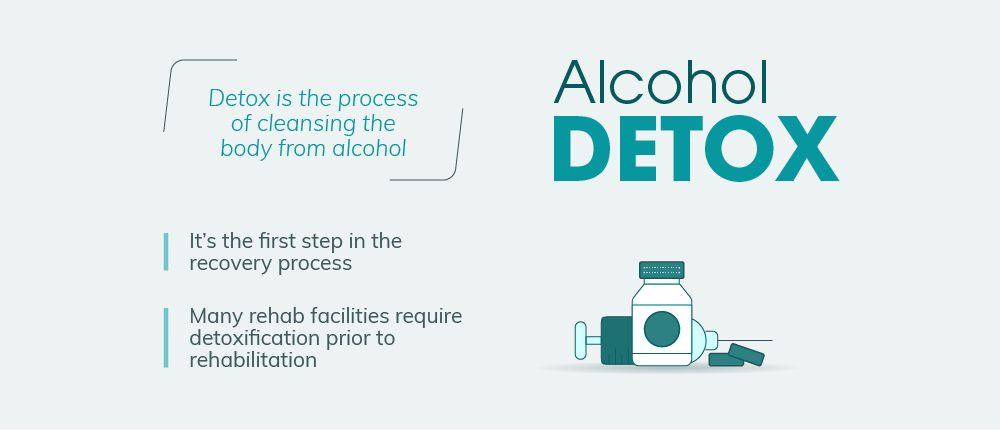 Detox is the process of cleansing the body from alcohol

Alcohol
DETOX

It's the first step in the recovery process

Many rehab facilities require detoxification prior to rehabilitation