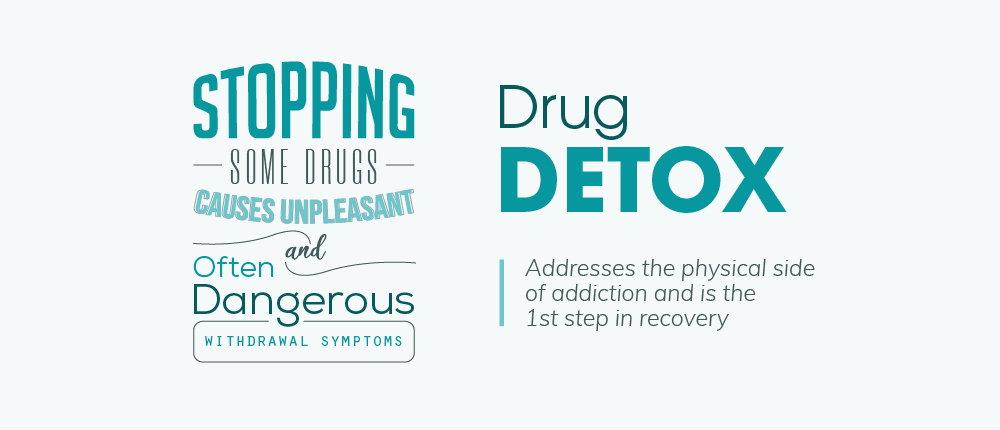 STOPPING
SOME DRUGS
CAUSES UNPLEASANT
and
Often
Dangerous
WITHDRAWAL SYMPTOMS

Drug
DETOX

Addresses the physical side of addiction and is the 1st step in recovery