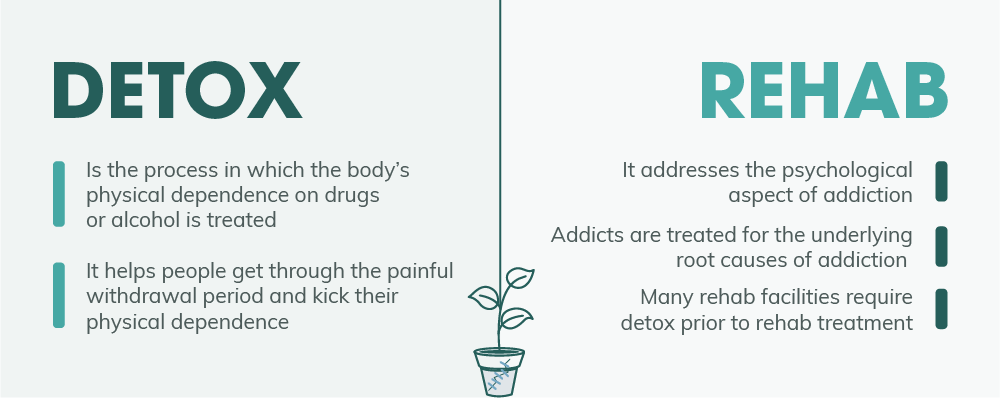 DETOX

Is the process in which the body's physical dependence on drugs or alcohol is treated

It helps people get through the painful withdrawal period and kick their physical dependence

REHAB

It addresses the psychological aspect of addiction

Addicts are treated for the underlying root causes of addiction

Many rehab facilities require detox prior to rehab treatment