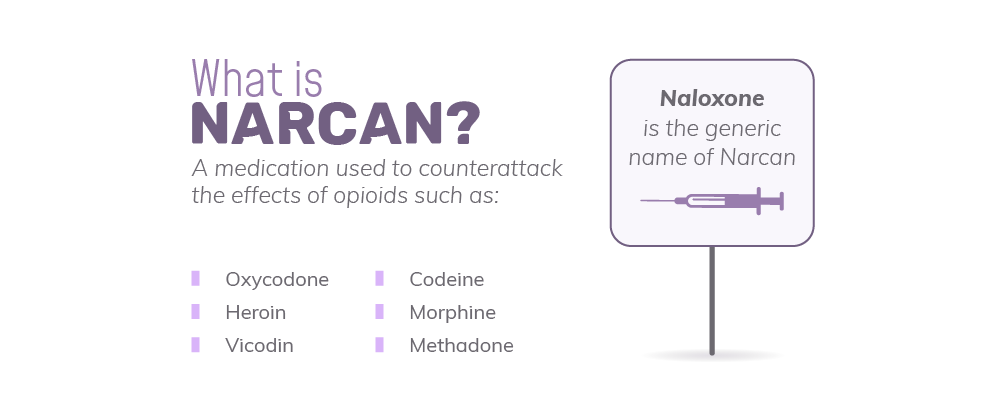 What is
NARCAN?
A medication used to counterattack the effects of opioids such as:

Oxycodone
Heroin
Vicodin

Codeine
Morphine
Methadone

Naloxone
is the generic name of Narcan