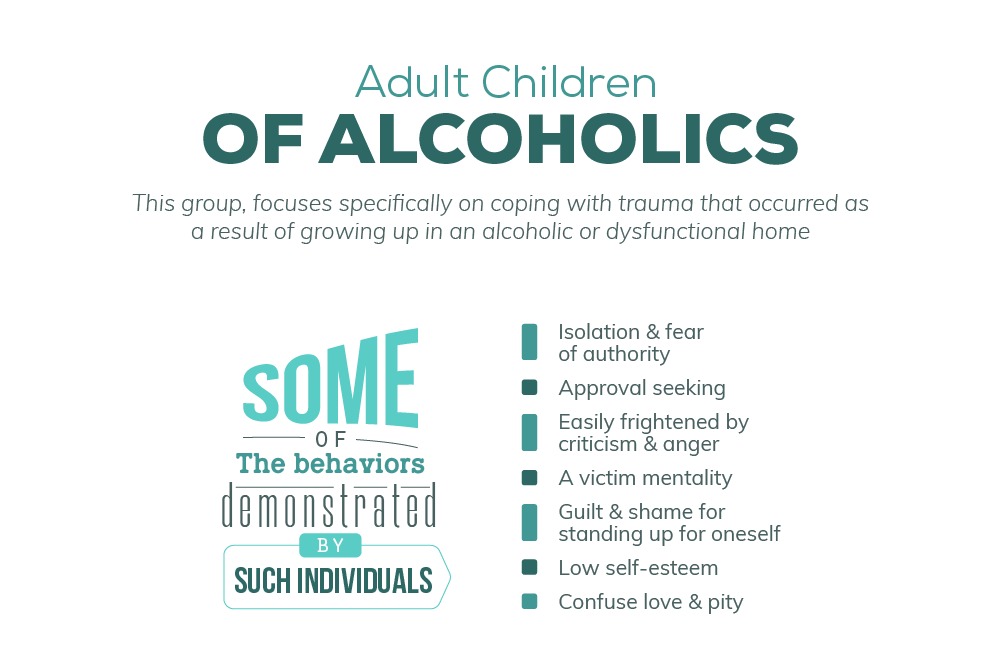 Adult Children
OF ALCOHOLICS

This group, focuses specifically on coping with trauma that occurred as a result of growing up in an alcoholic or dysfunctional home

SOME
OF
The behaviors
demonstrated
BY
SUCH INDIVIDUALS

Isolation & fear of authority
Approval seeking
Easily frightened by criticism & anger
A victim mentality
Guilt & shame for standing up for oneself
Low self-esteem
Confuse love & pity