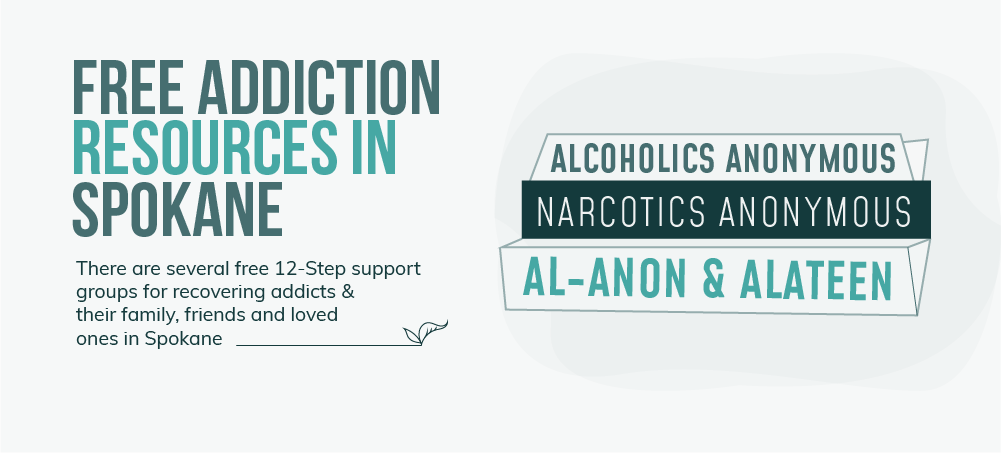 FREE ADDICTION RESOURCES IN SPOKANE

There are several free 12-Step support groups for recovering addicts & their family, friends and loved ones in Spokane

ALCOHOLICS ANONYMOUS

NARCOTICS ANONYMOUS

AL-ANON & ALATEEN