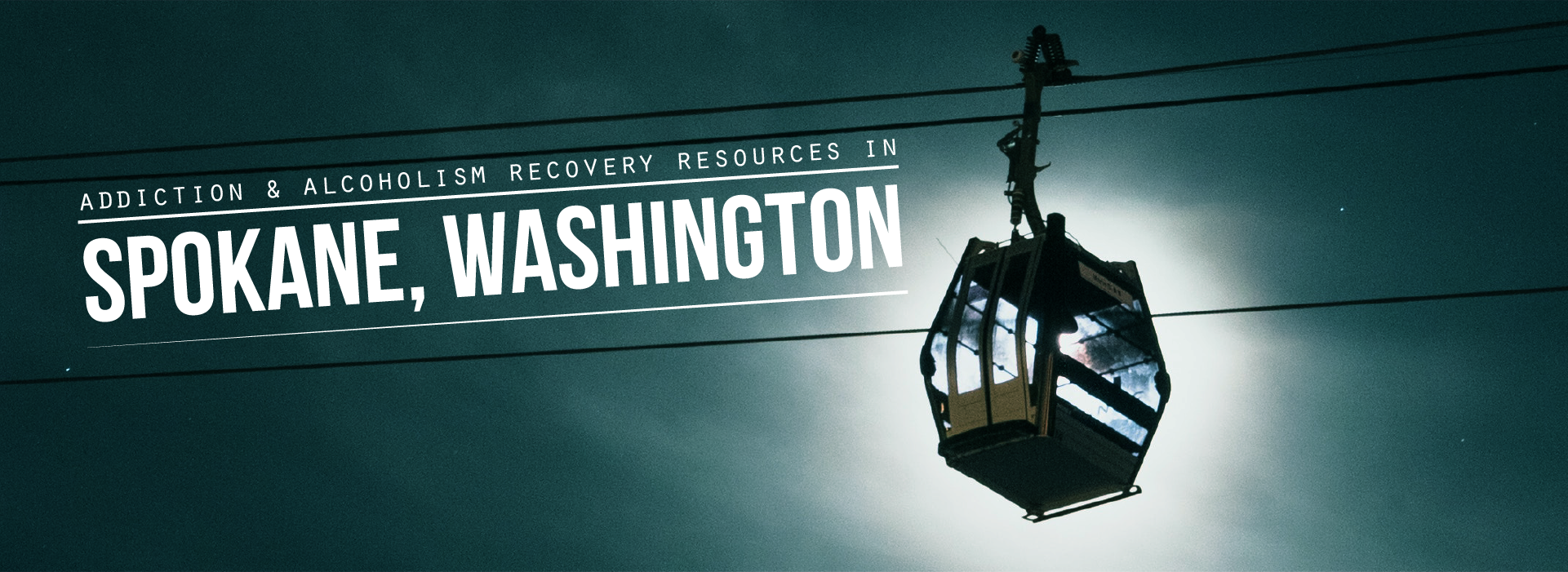 ADDICTION & ALCOHOLISM RECOVERY RESOURCES IN

SPOKANE, WASHINGTON